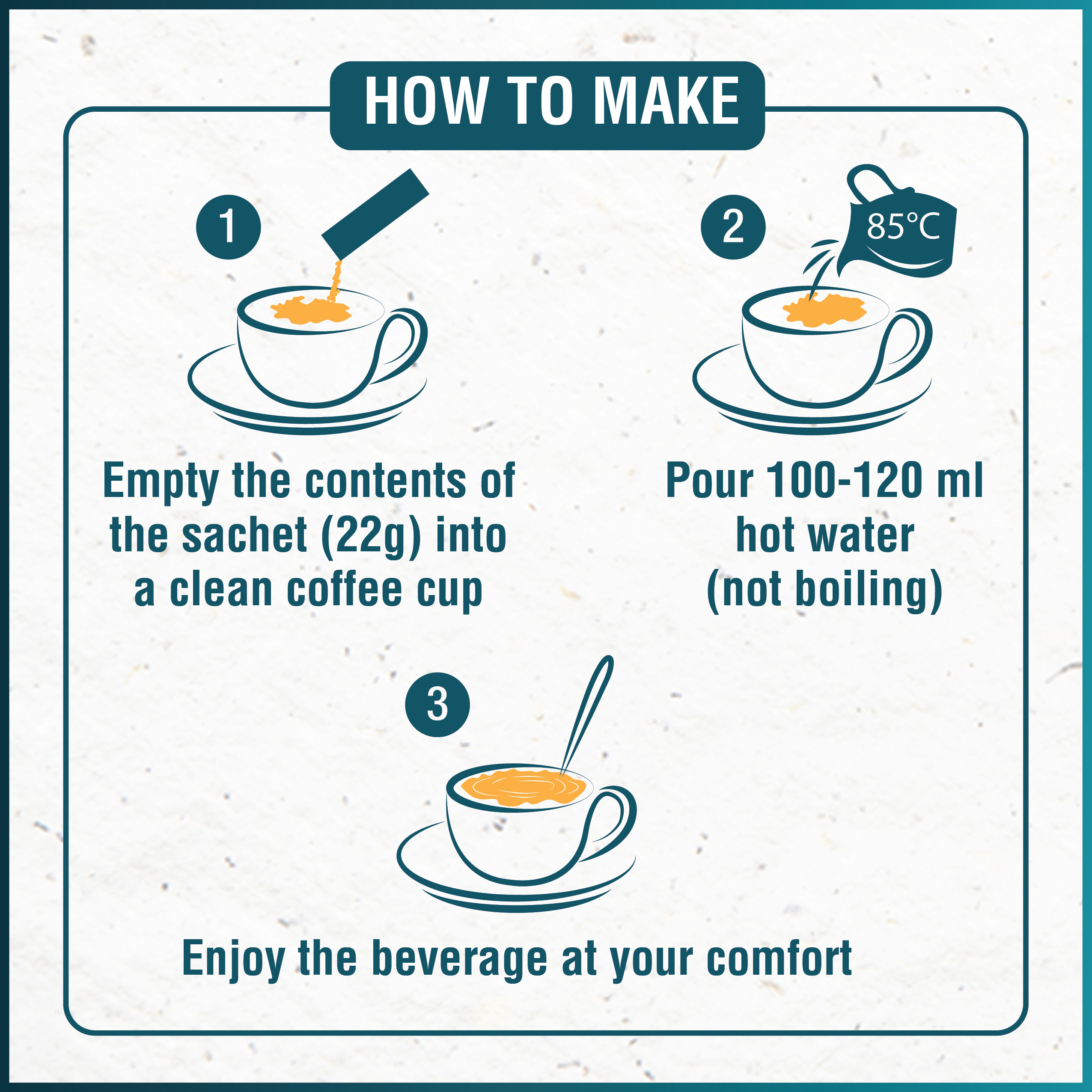 HOW TO MAKE

1

Empty the contents of the sachet (22g) into a clean coffee cup

2

85°C

Pour 100-120 ml hot water (not boiling)

3

Enjoy the beverage at your comfort